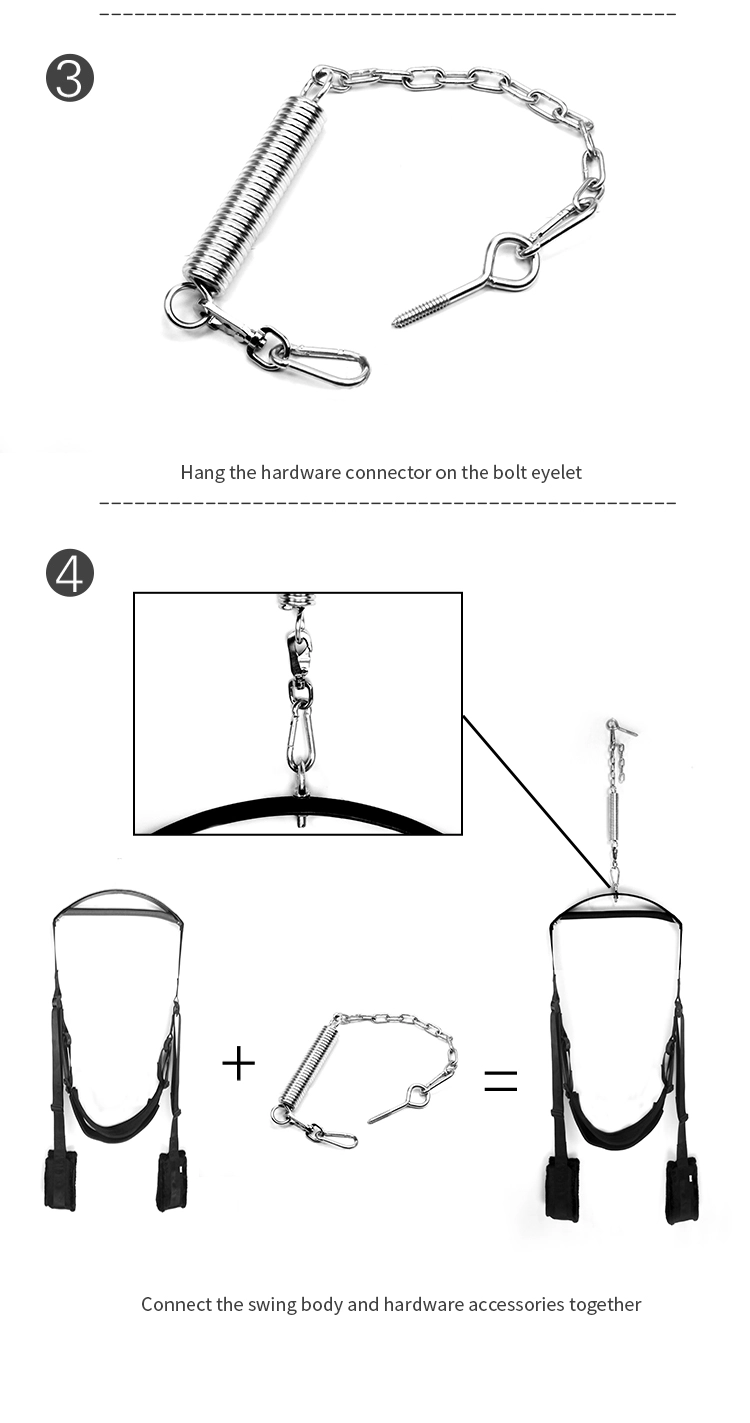 ③

Hang the hardware connector on the bolt eyelet

④

+

=

Connect the swing body and hardware accessories together