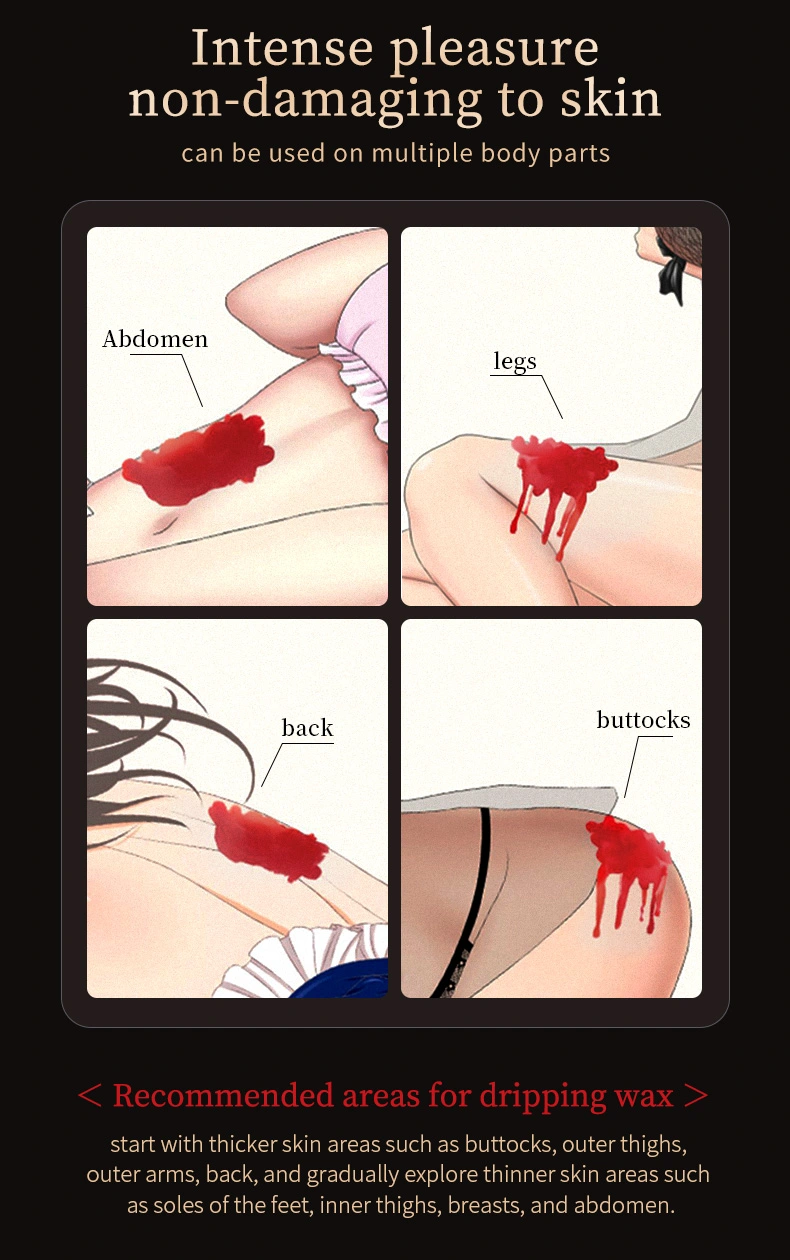 Intense pleasure
non-damaging to skin
can be used on multiple body parts

Abdomen

legs

back

buttocks

< Recommended areas for dripping wax >
start with thicker skin areas such as buttocks, outer thighs, outer arms, back, and gradually explore thinner skin areas such as soles of the feet, inner thighs, breasts, and abdomen.