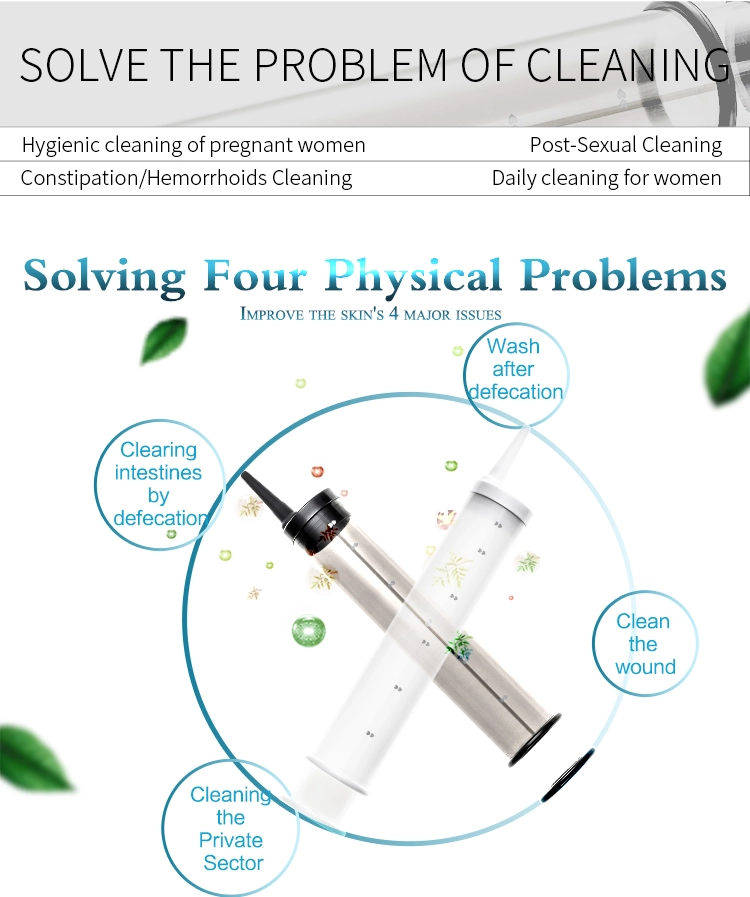 SOLVE THE PROBLEM OF CLEANING

| Hygienic cleaning of pregnant women | Post-Sexual Cleaning |
|---|---|
| Constipation/Hemorrhoids Cleaning | Daily cleaning for women |

Solving Four Physical Problems

IMPROVE THE SKIN'S 4 MAJOR ISSUES

Wash after defecation

Clearing intestines by defecation

Clean the wound

Cleaning the Private Sector